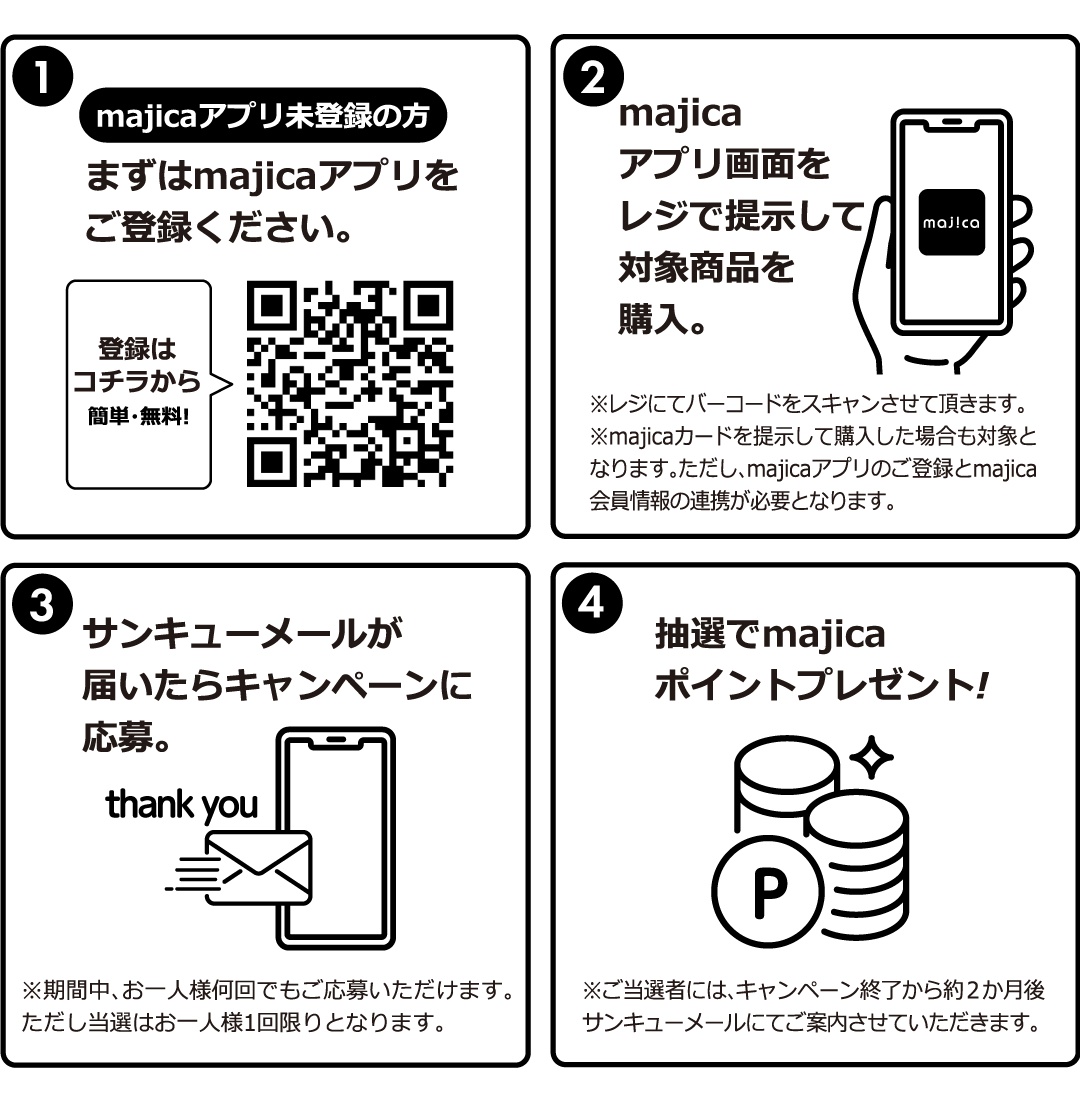 1

majicaアプリ未登録の方

まずはmajicaアプリをご登録ください。

登録はコチラから
簡単・無料!

2

majica
アプリ画面をレジで提示して対象商品を購入。

maj!ca

※レジにてバーコードをスキャンさせて頂きます。
※majicaカードを提示して購入した場合も対象となります。ただし、majicaアプリのご登録とmajica会員情報の連携が必要となります。

3

サンキューメールが届いたらキャンペーンに応募。

thank you

※期間中、お一人様何回でもご応募いただけます。ただし当選はお一人様1回限りとなります。

4

抽選でmajica
ポイントプレゼント!

P

※ご当選者には、キャンペーン終了から約2か月後サンキューメールにてご案内させていただきます。